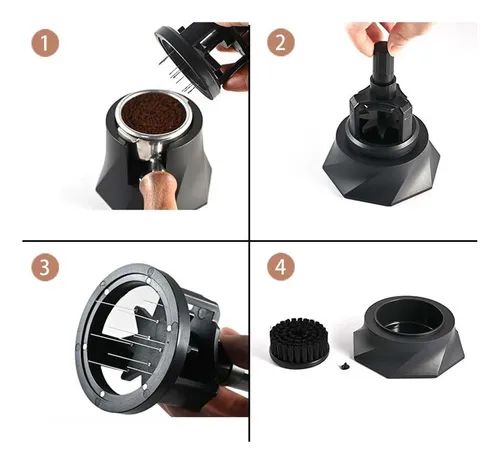 1

2

3

4