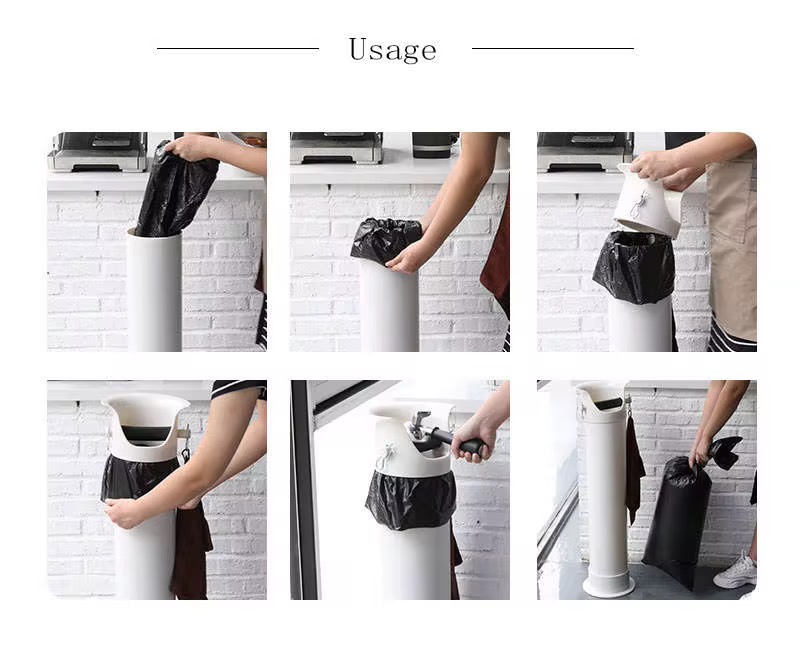 Usage