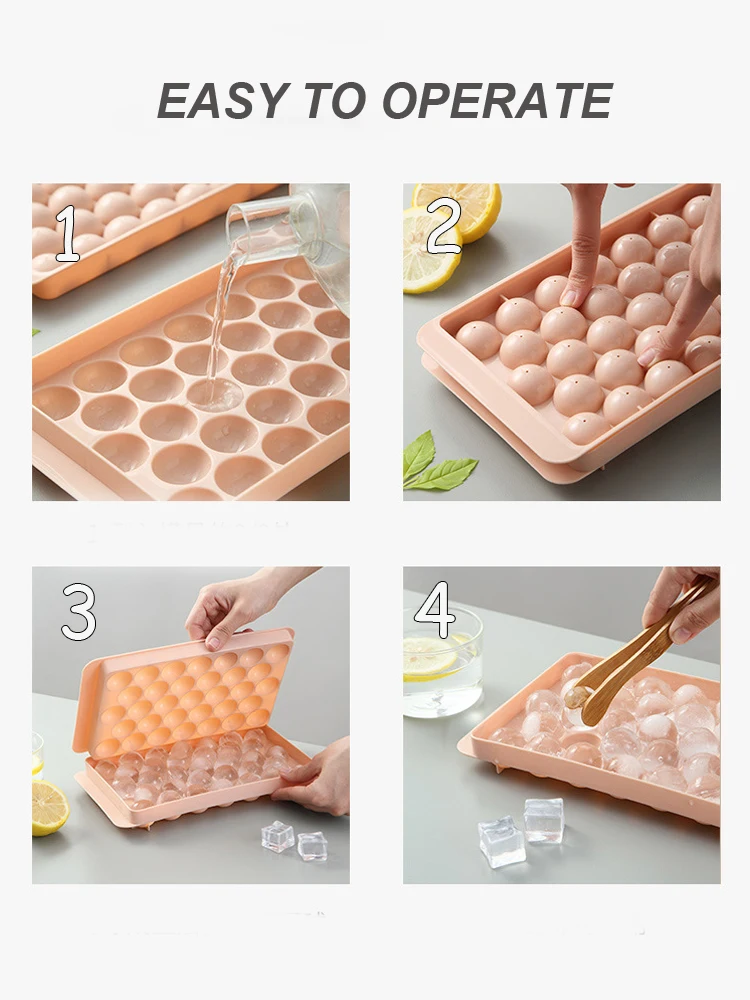 EASY TO OPERATE

1

2

3

4